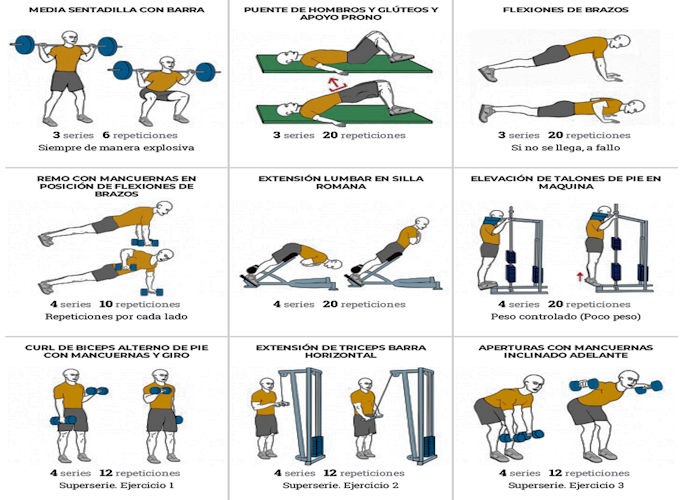 MEDIA SENTADILLA CON BARRA

3 series 6 repeticiones
Siempre de manera explosiva

PUENTE DE HOMBROS Y GLÚTEOS Y APOYO PRONO

3 series 20 repeticiones

FLEXIONES DE BRAZOS

3 series 20 repeticiones
Si no se llega, a fallo

REMO CON MANCUERNAS EN POSICIÓN DE FLEXIONES DE BRAZOS

4 series 10 repeticiones
Repeticiones por cada lado

EXTENSIÓN LUMBAR EN SILLA ROMANA

4 series 20 repeticiones

ELEVACIÓN DE TALONES DE PIE EN MAQUINA

4 series 20 repeticiones
Peso controlado (Poco peso)

CURL DE BICEPS ALTERNO DE PIE CON MANCUERNAS Y GIRO

4 series 12 repeticiones
Superserie. Ejercicio 1

EXTENSIÓN DE TRICEPS BARRA HORIZONTAL

4 series 12 repeticiones
Superserie. Ejercicio 2

APERTURAS CON MANCUERNAS INCLINADO ADELANTE

4 series 12 repeticiones
Superserie. Ejercicio 3